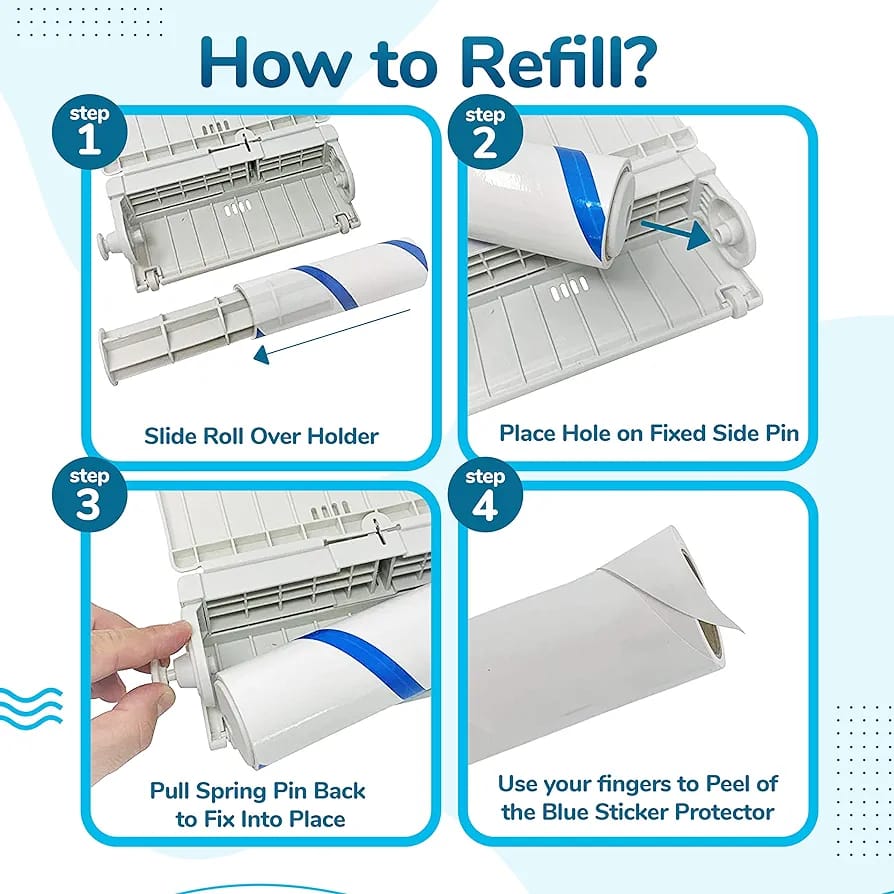 How to Refill?

step 1

Slide Roll Over Holder

step 2

Place Hole on Fixed Side Pin

step 3

Pull Spring Pin Back to Fix Into Place

step 4

Use your fingers to Peel of the Blue Sticker Protector