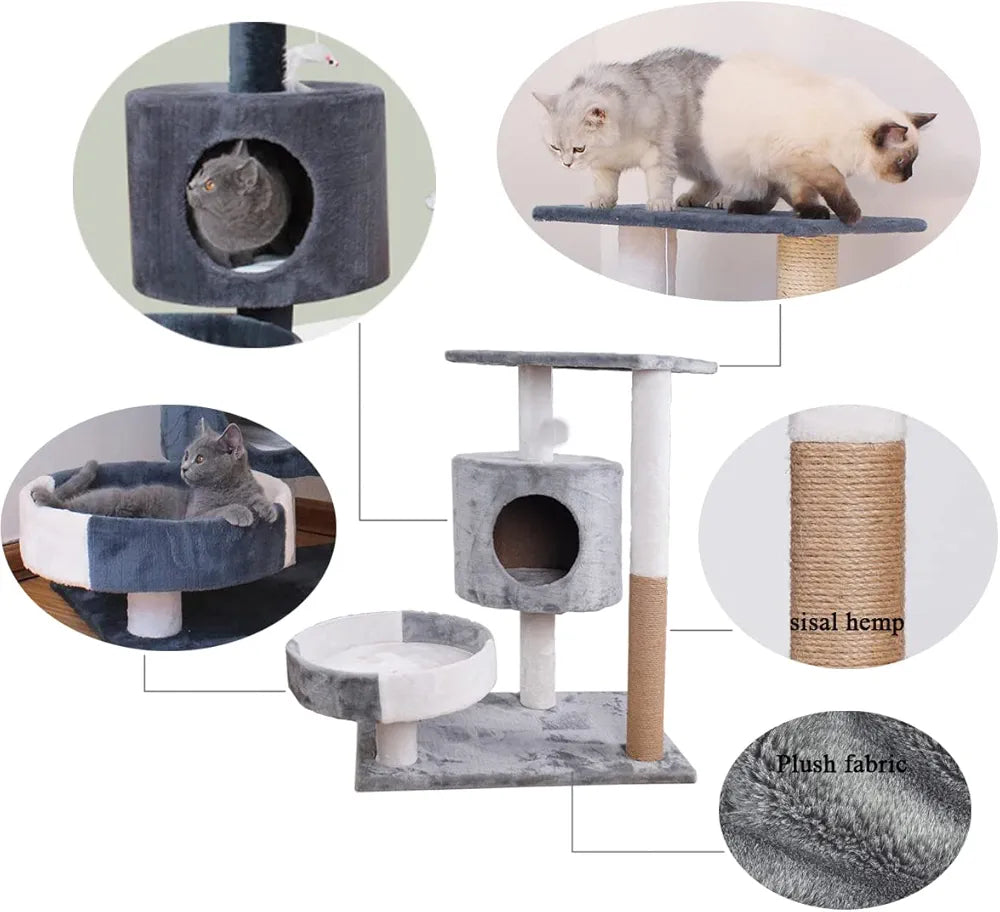 sisal hemp

Plush fabric