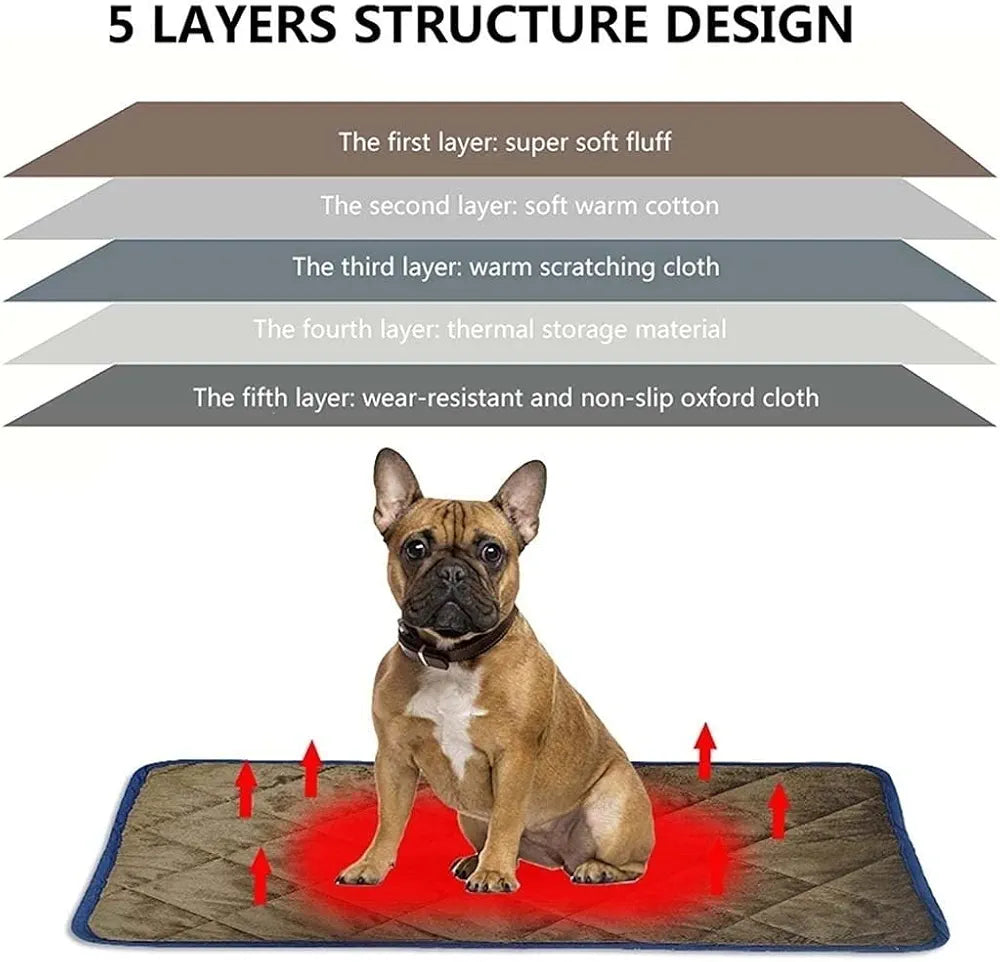 5 LAYERS STRUCTURE DESIGN

The first layer: super soft fluff

The second layer: soft warm cotton

The third layer: warm scratching cloth

The fourth layer: thermal storage material

The fifth layer: wear-resistant and non-slip oxford cloth