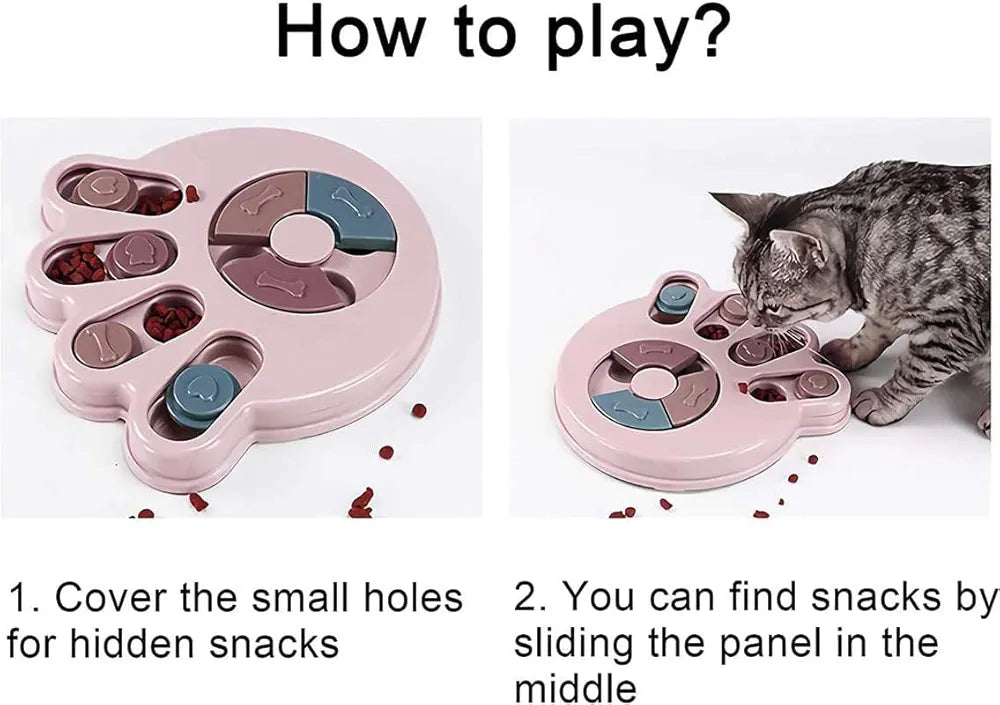 How to play?

1. Cover the small holes for hidden snacks

2. You can find snacks by sliding the panel in the middle