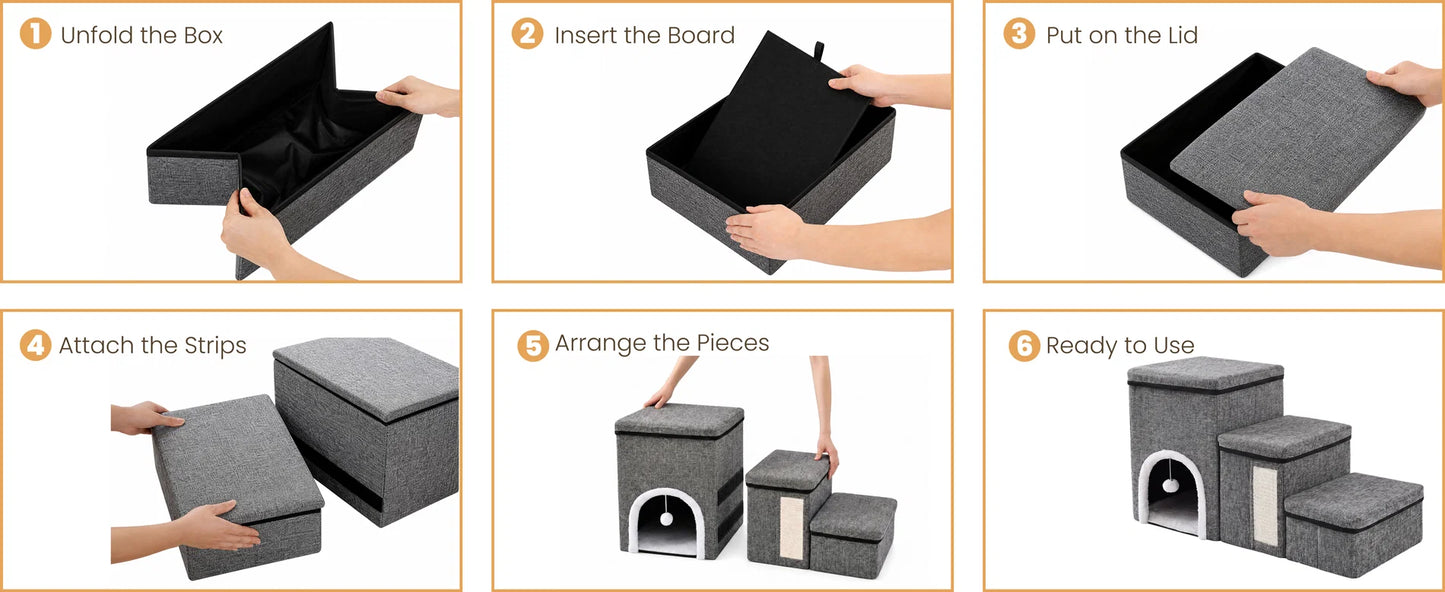 1 Unfold the Box

2 Insert the Board

3 Put on the Lid

4 Attach the Strips

5 Arrange the Pieces

6 Ready to Use