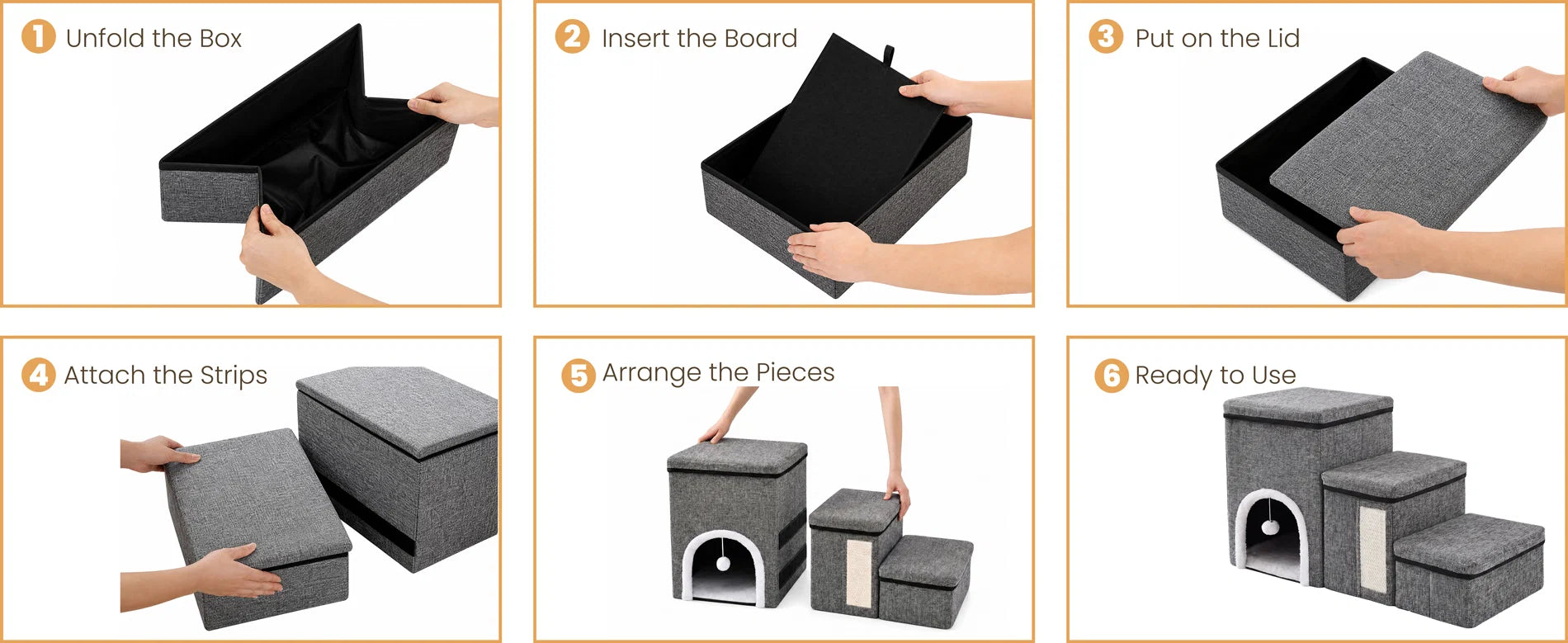 1 Unfold the Box

2 Insert the Board

3 Put on the Lid

4 Attach the Strips

5 Arrange the Pieces

6 Ready to Use